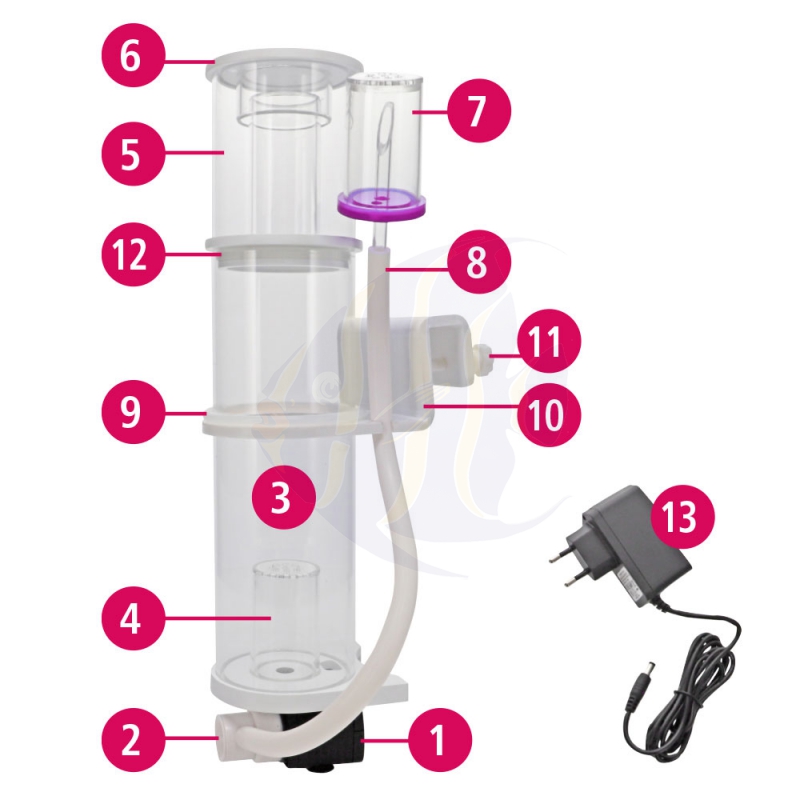 6
7
5
12
8
11
9
10
3
13
4
2
1